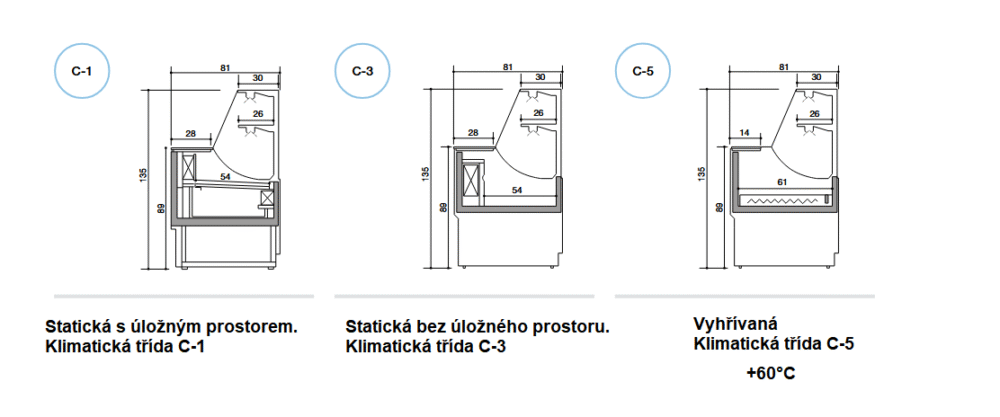 C-1

81
30
26
28
54
135
89

Statická s úložným prostorem.
Klimatická třída C-1

C-3

81
30
26
28
54
135
89

Statická bez úložného prostoru.
Klimatická třída C-3

C-5

81
30
26
14
61
135
89

Vyhřívaná
Klimatická třída C-5

+60°C